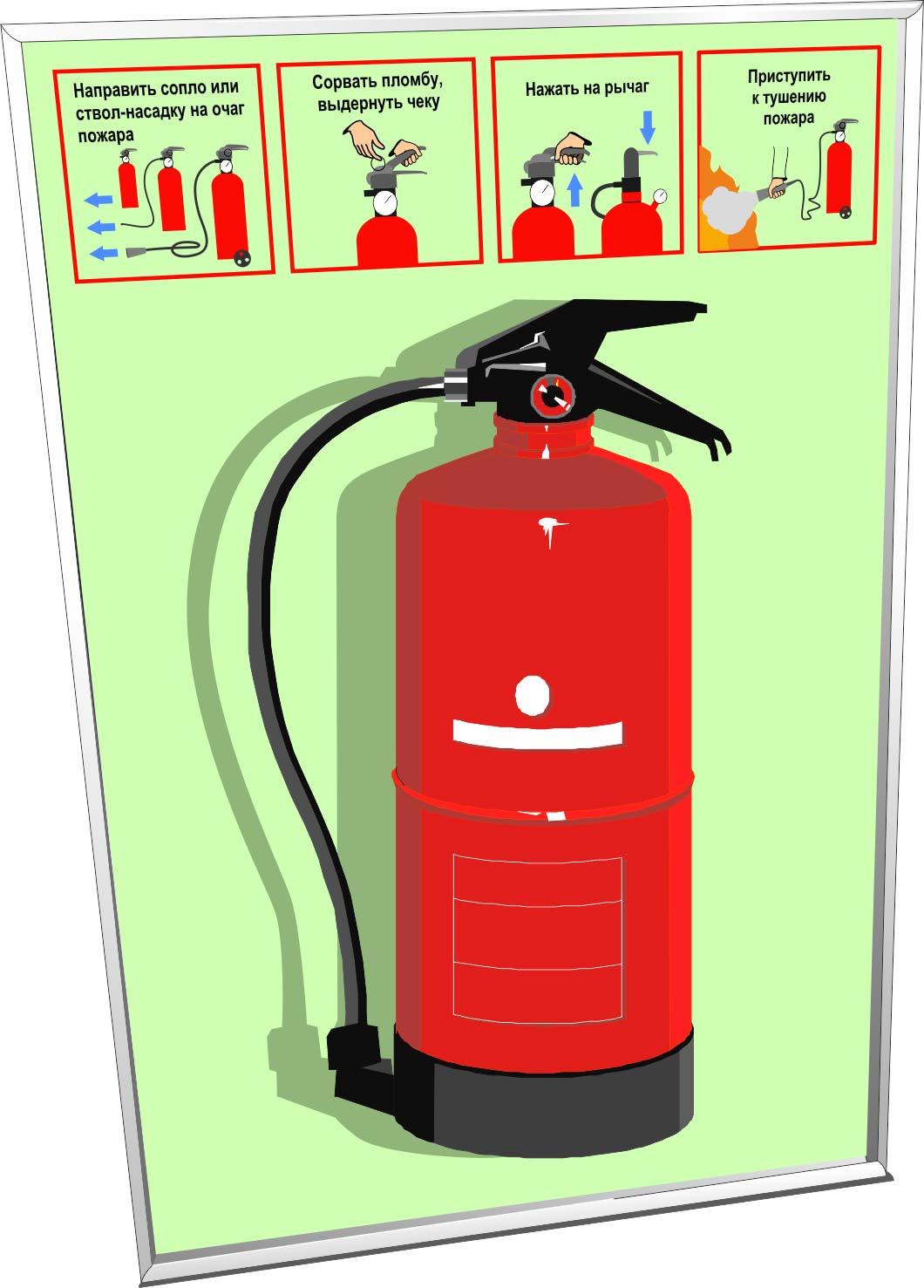 Направить сопло или ствол-насадку на очаг пожара

Сорвать пломбу, выдернуть чеку

Нажать на рычаг

Приступить к тушению пожара